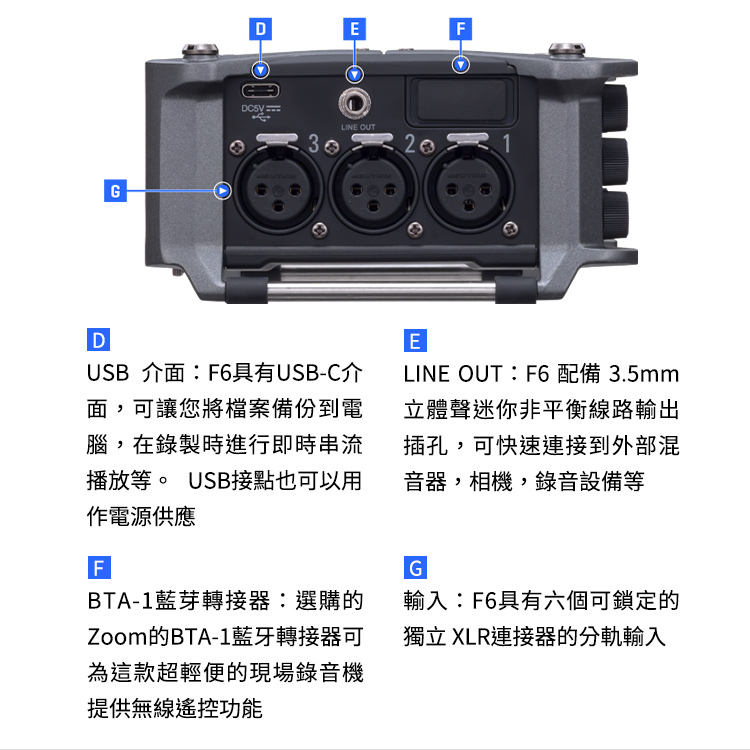 D E F

DC5V

LINE OUT

3 2 1

G

D
USB 介面：F6具有USB-C介面，可讓您將檔案備份到電腦，在錄製時進行即時串流播放等。 USB接點也可以用作電源供應

E
LINE OUT：F6 配備 3.5mm 立體聲迷你非平衡線路輸出插孔，可快速連接到外部混音器，相機，錄音設備等

F
BTA-1藍芽轉接器：選購的Zoom的BTA-1藍牙轉接器可為這款超輕便的現場錄音機提供無線遙控功能

G
輸入：F6具有六個可鎖定的獨立 XLR連接器的分軌輸入